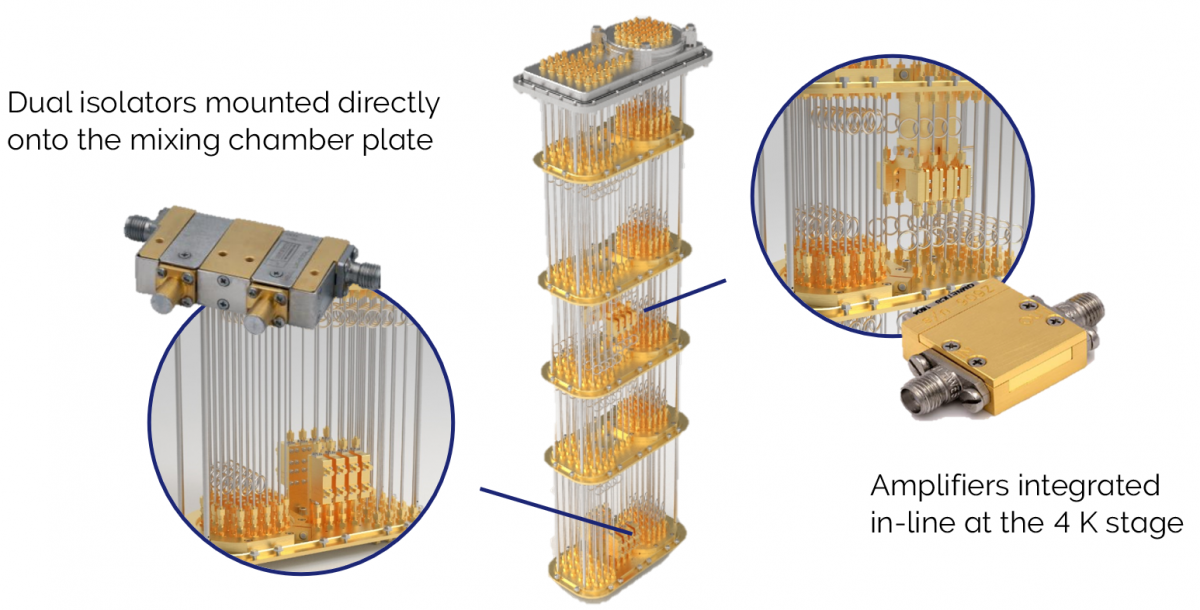 Dual isolators mounted directly onto the mixing chamber plate

Amplifiers integrated in-line at the 4 K stage